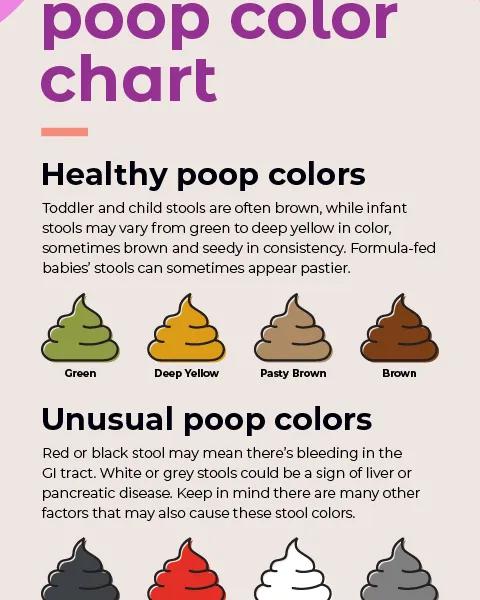 poop color chart

Healthy poop colors

Toddler and child stools are often brown, while infant stools may vary from green to deep yellow in color, sometimes brown and seedy in consistency. Formula-fed babies' stools can sometimes appear pastier.

Green

Deep Yellow

Pasty Brown

Brown

Unusual poop colors

Red or black stool may mean there's bleeding in the GI tract. White or grey stools could be a sign of liver or pancreatic disease. Keep in mind there are many other factors that may also cause these stool colors.