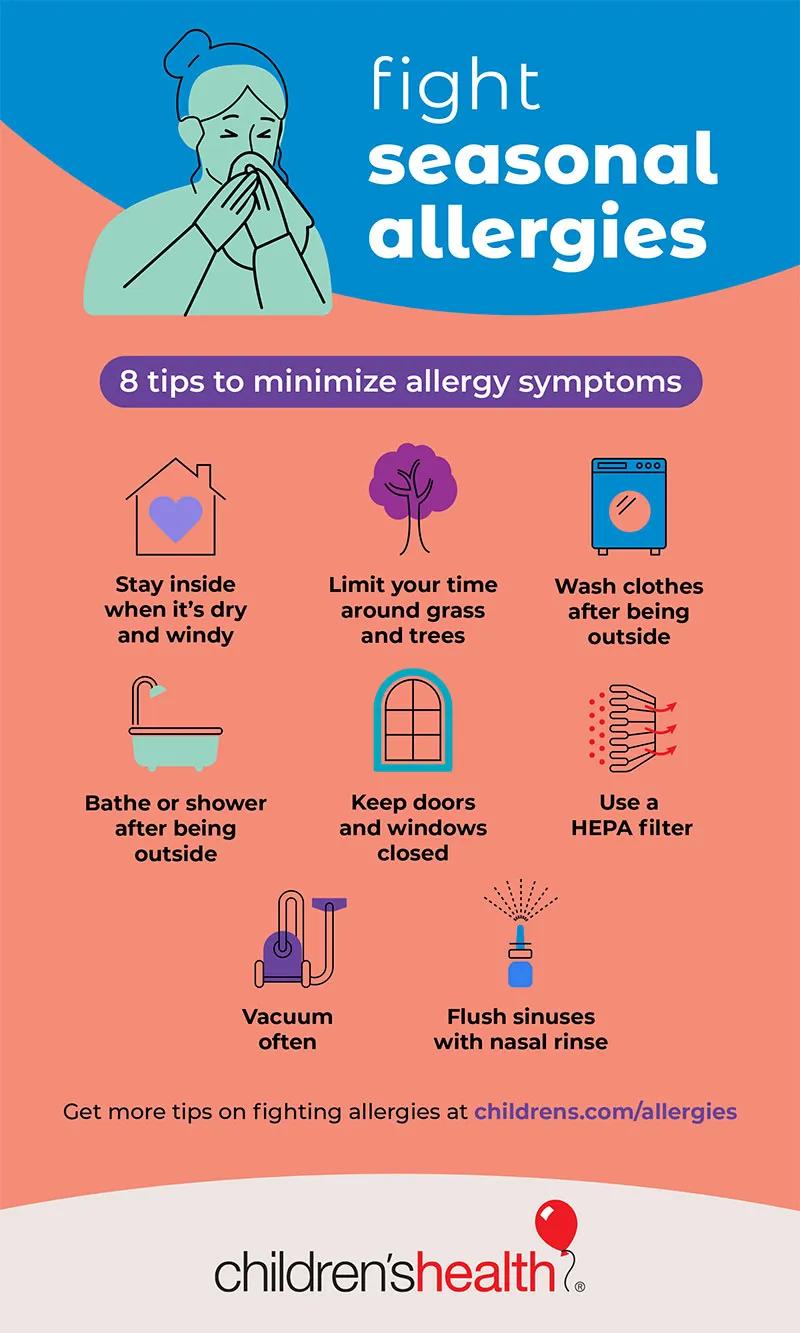 fight seasonal allergies

8 tips to minimize allergy symptoms

Stay inside when it's dry and windy

Limit your time around grass and trees

Wash clothes after being outside

Bathe or shower after being outside

Keep doors and windows closed

Use a HEPA filter

Vacuum often

Flush sinuses with nasal rinse

Get more tips on fighting allergies at childrens.com/allergies

children'shealth®