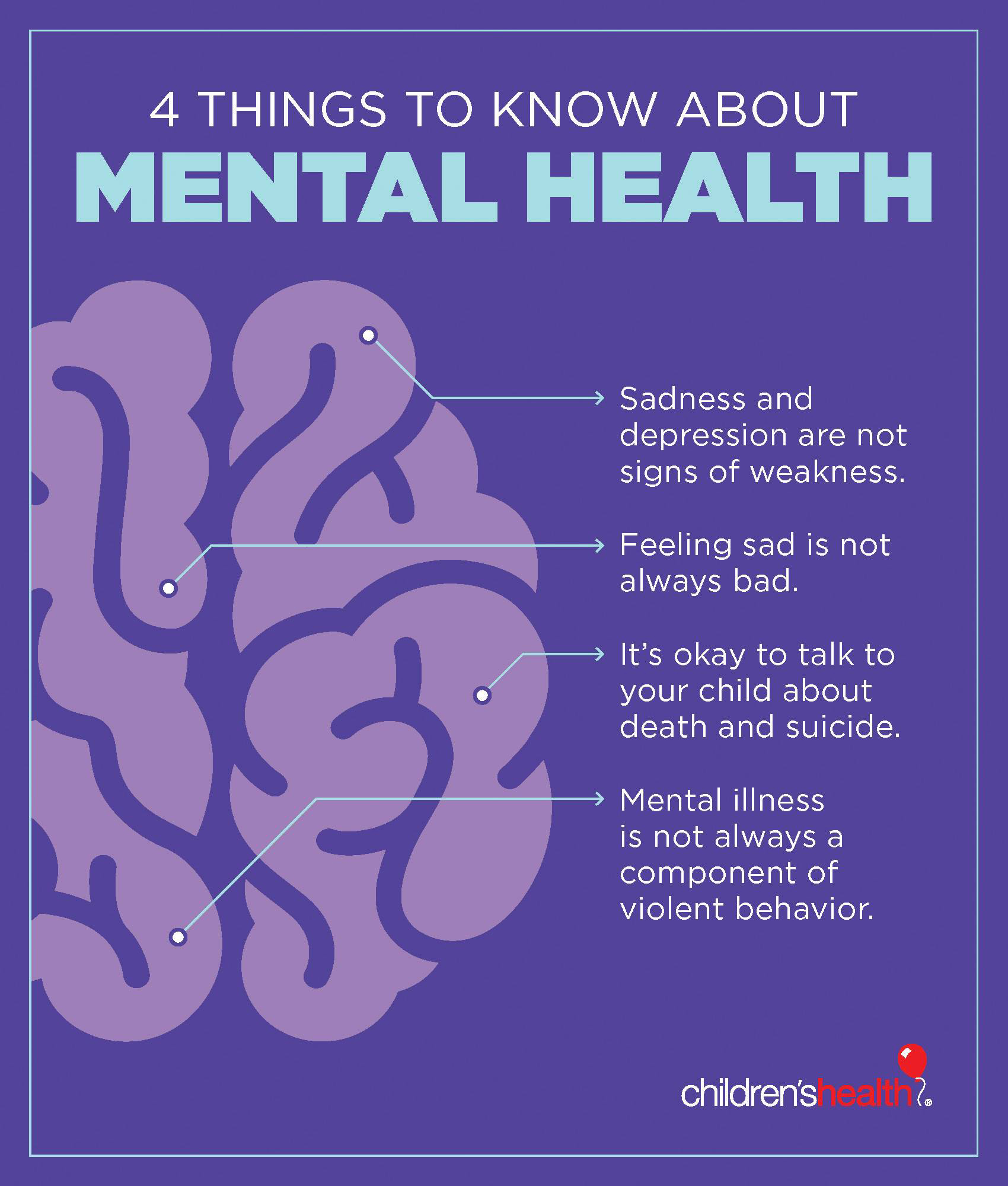 4 THINGS TO KNOW ABOUT
MENTAL HEALTH

Sadness and depression are not signs of weakness.

Feeling sad is not always bad.

It's okay to talk to your child about death and suicide.

Mental illness is not always a component of violent behavior.

children'shealth®