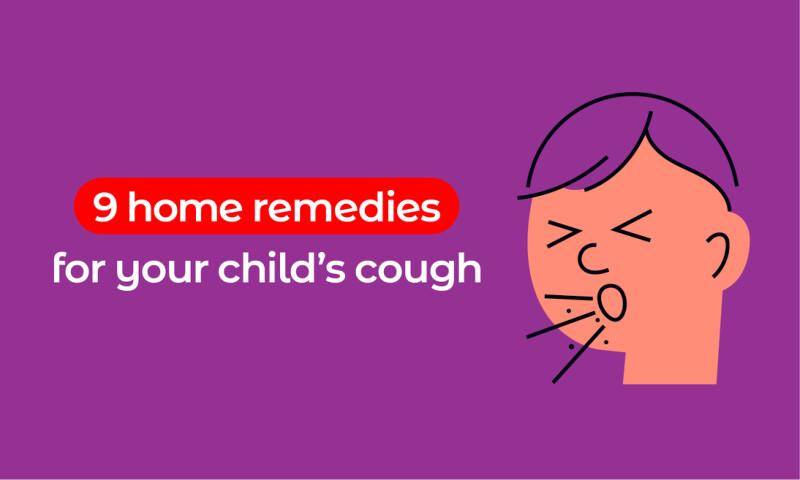 9 home remedies
for your child’s cough