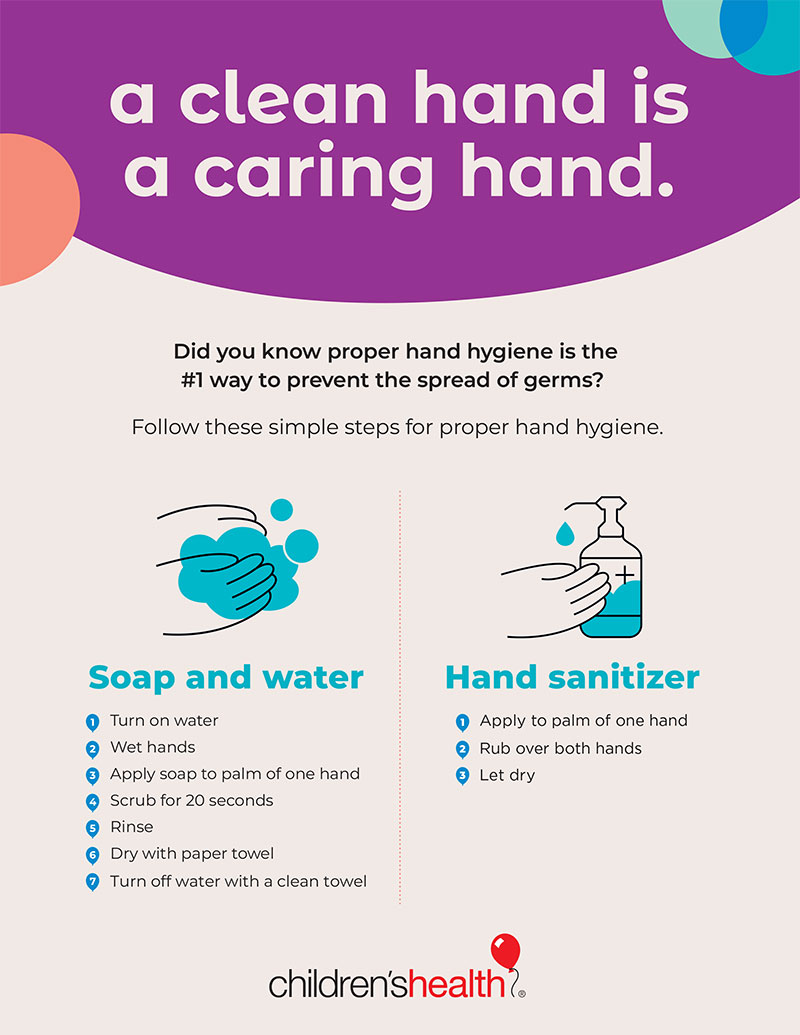 a clean hand is a caring hand.

Did you know proper hand hygiene is the #1 way to prevent the spread of germs?

Follow these simple steps for proper hand hygiene.

Soap and water

1 Turn on water
2 Wet hands
3 Apply soap to palm of one hand
4 Scrub for 20 seconds
5 Rinse
6 Dry with paper towel
7 Turn off water with a clean towel

Hand sanitizer

1 Apply to palm of one hand
2 Rub over both hands
3 Let dry

children'shealth®